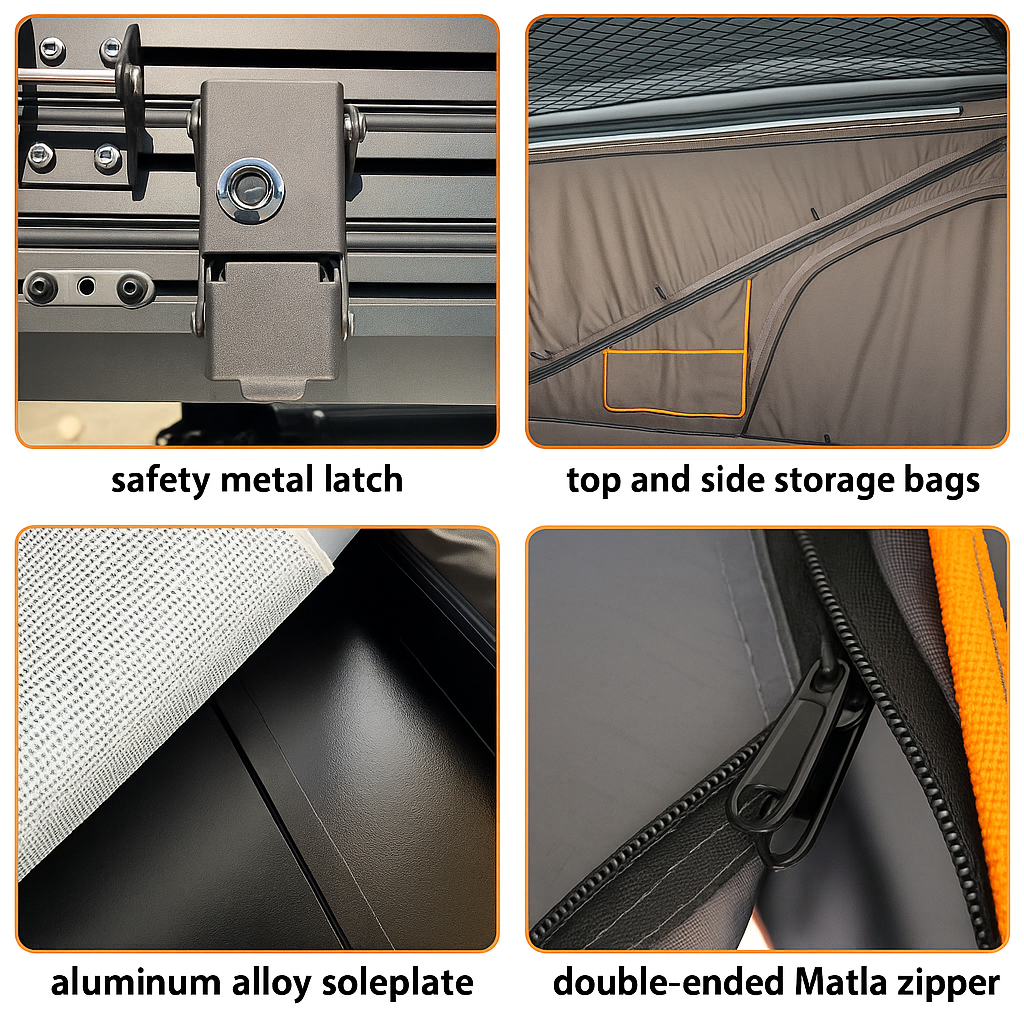 safety metal latch

top and side storage bags

aluminum alloy soleplate

double-ended Matla zipper